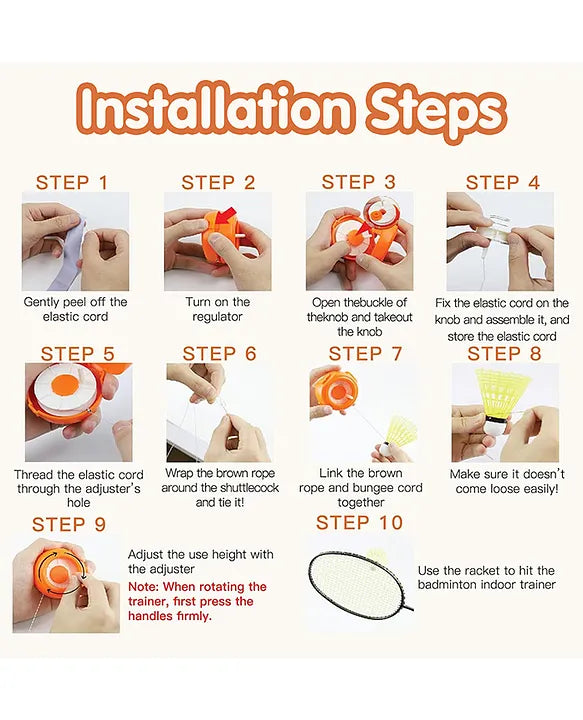 Installation Steps

STEP 1
Gently peel off the elastic cord

STEP 2
Turn on the regulator

STEP 3
Open thebuckle of theknob and takeout the knob

STEP 4
Fix the elastic cord on the knob and assemble it, and store the elastic cord

STEP 5
Thread the elastic cord through the adjuster's hole

STEP 6
Wrap the brown rope around the shuttlecock and tie it!

STEP 7
Link the brown rope and bungee cord together

STEP 8
Make sure it doesn't come loose easily!

STEP 9
Adjust the use height with the adjuster
Note: When rotating the trainer, first press the handles firmly.

STEP 10
Use the racket to hit the badminton indoor trainer