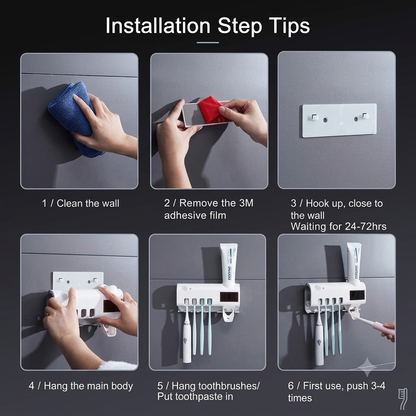 Installation Step Tips

1 / Clean the wall

2 / Remove the 3M adhesive film

3 / Hook up, close to the wall
Waiting for 24-72hrs

4 / Hang the main body

5 / Hang toothbrushes/ Put toothpaste in

6 / First use, push 3-4 times